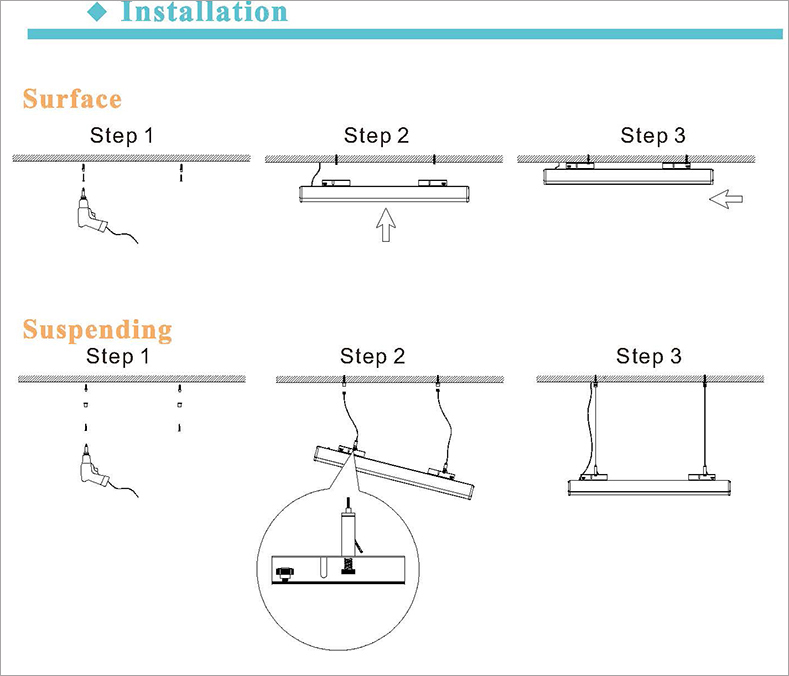 ◆ Installation

Surface

Step 1

Step 2

Step 3

Suspending

Step 1

Step 2

Step 3