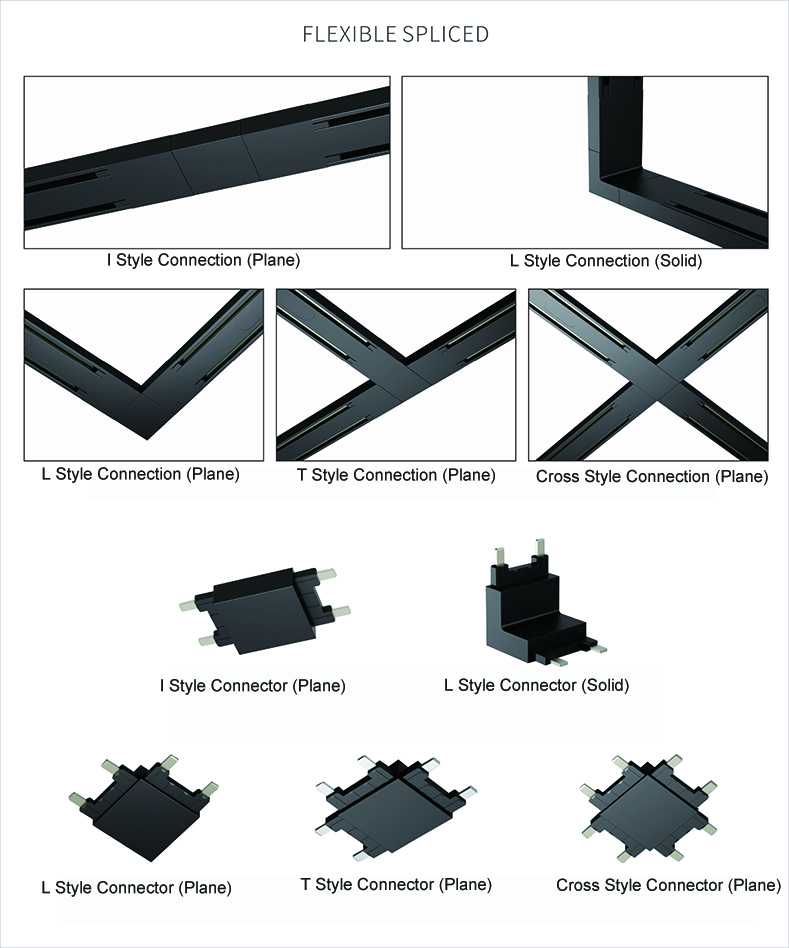 FLEXIBLE SPLICED

I Style Connection (Plane)

L Style Connection (Solid)

L Style Connection (Plane)

T Style Connection (Plane)

Cross Style Connection (Plane)

I Style Connector (Plane)

L Style Connector (Solid)

L Style Connector (Plane)

T Style Connector (Plane)

Cross Style Connector (Plane)